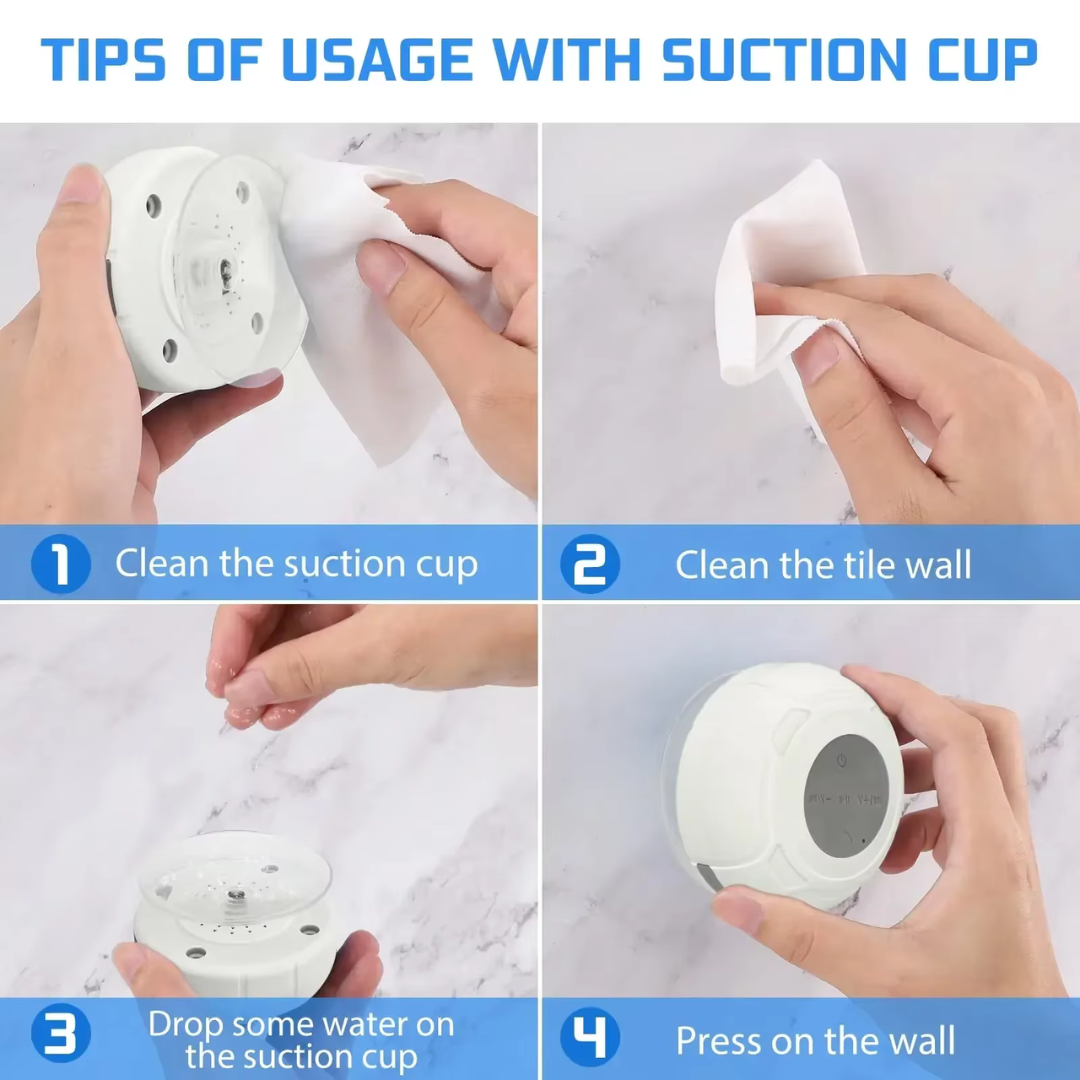 TIPS OF USAGE WITH SUCTION CUP

1 Clean the suction cup

2 Clean the tile wall

3 Drop some water on the suction cup

4 Press on the wall