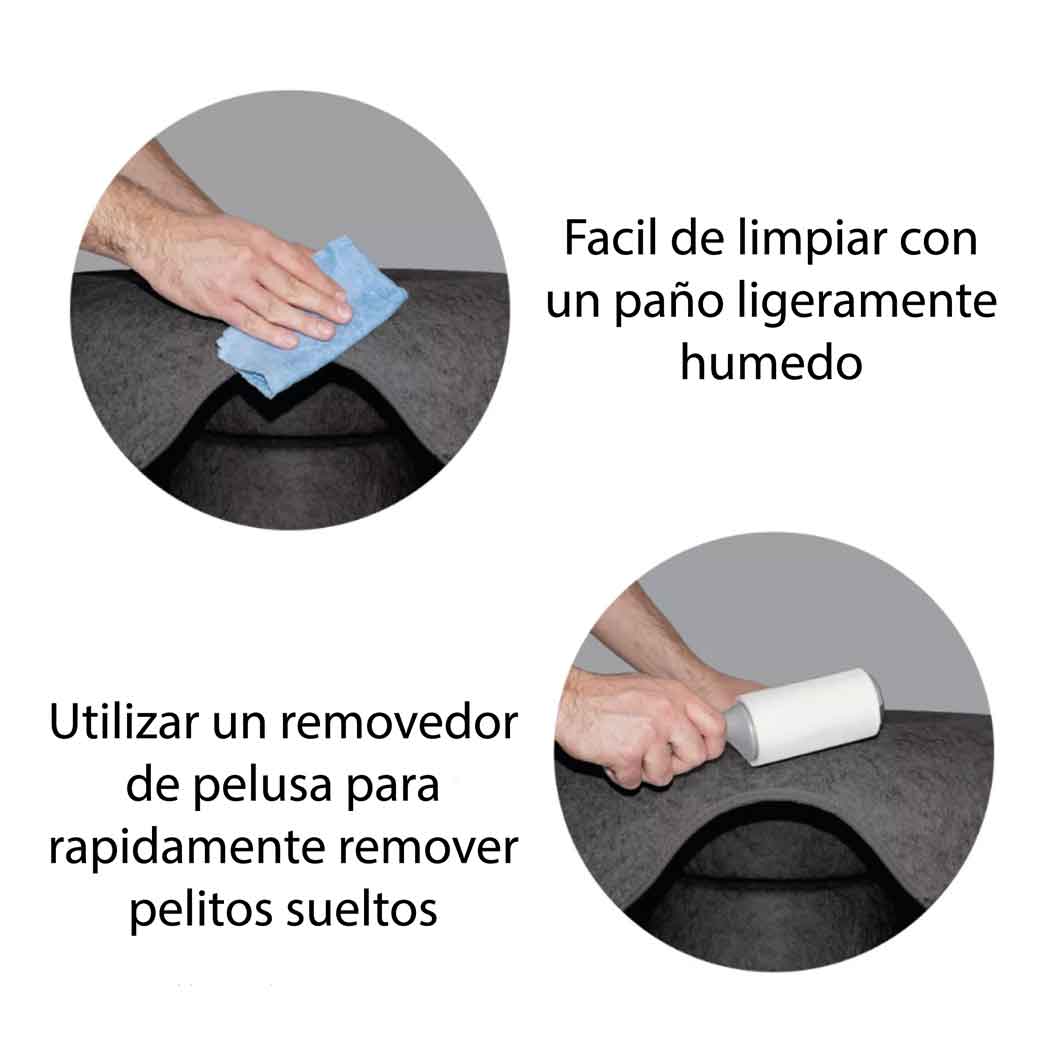 Facil de limpiar con un paño ligeramente humedo

Utilizar un removedor de pelusa para rapidamente remover pelitos sueltos